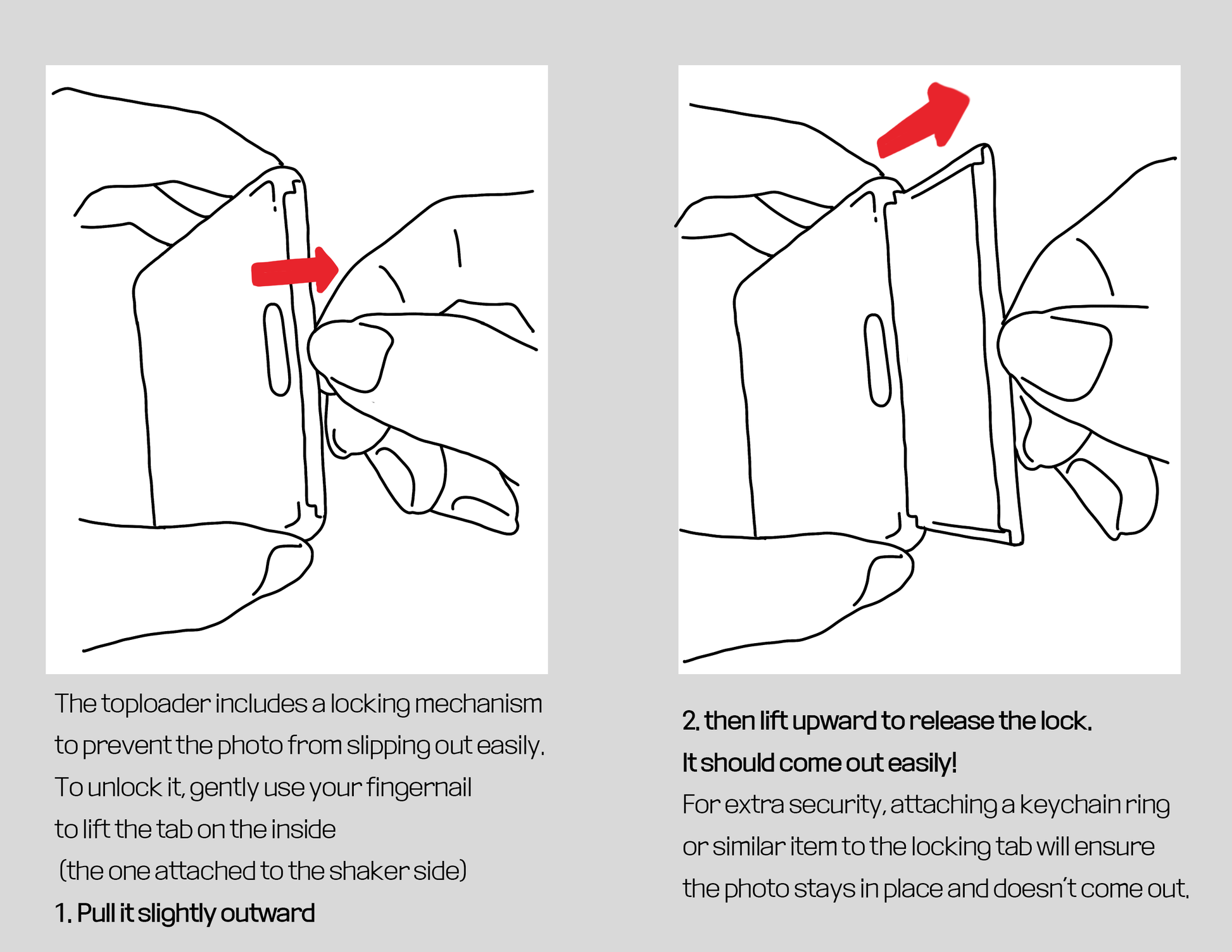 The toploader includes a locking mechanism to prevent the photo from slipping out easily. To unlock it, gently use your fingernail to lift the tab on the inside (the one attached to the shaker side)

1. Pull it slightly outward

2. then lift upward to release the lock. It should come out easily!

For extra security, attaching a keychain ring or similar item to the locking tab will ensure the photo stays in place and doesn't come out.